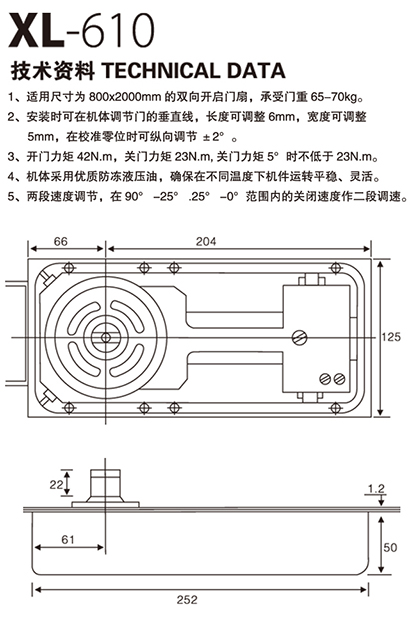 XL-610

技术资料 TECHNICAL DATA

1、适用尺寸为 800x2000mm 的双向开启门扇，承受门重 65-70kg。

2、安装时可在机体调节门的垂直线，长度可调整 6mm，宽度可调整 5mm，在校准零位时可纵向调节 ±2°。

3、开门力矩 42N.m，关门力矩 23N.m，关门力矩 5° 时不低于 23N.m。

4、机体采用优质防冻液压油，确保在不同温度下机件运转平稳、灵活。

5、两段速度调节，在 90° -25° .25° -0° 范围内的关闭速度作二段调速。

66

204

125

22

1.2

61

50

252