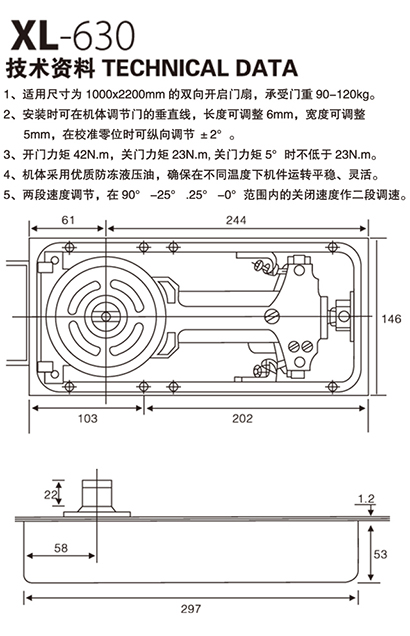 XL-630

技术资料 TECHNICAL DATA

1、适用尺寸为 1000x2200mm 的双向开启门扇，承受门重 90-120kg。

2、安装时可在机体调节门的垂直线，长度可调整 6mm，宽度可调整 5mm，在校准零位时可纵向调节 ±2°。

3、开门力矩 42N.m，关门力矩 23N.m, 关门力矩 5° 时不低于 23N.m。

4、机体采用优质防冻液压油，确保在不同温度下机件运转平稳、灵活。

5、两段速度调节，在 90° -25° .25° -0° 范围内的关闭速度作二段调速。

61

244

146

103

202

22

1.2

58

53

297