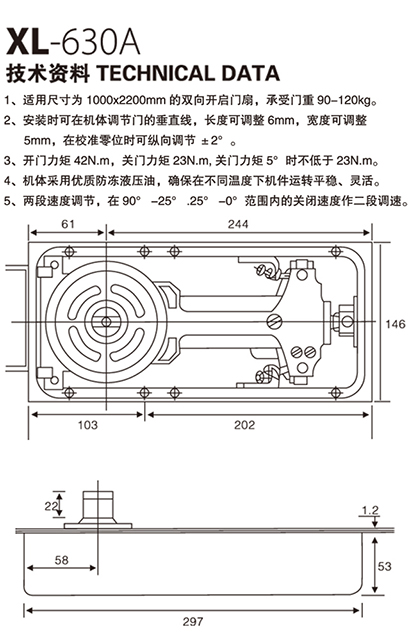 XL-630A

技术资料 TECHNICAL DATA

1、适用尺寸为 1000x2200mm 的双向开启门扇，承受门重 90-120kg。

2、安装时可在机体调节门的垂直线，长度可调整 6mm，宽度可调整 5mm，在校准零位时可纵向调节 ±2°。

3、开门力矩 42N.m，关门力矩 23N.m, 关门力矩 5° 时不低于 23N.m。

4、机体采用优质防冻液压油，确保在不同温度下机件运转平稳、灵活。

5、两段速度调节，在 90° -25° .25° -0° 范围内的关闭速度作二段调速。

61

244

146

103

202

22

1.2

58

53

297