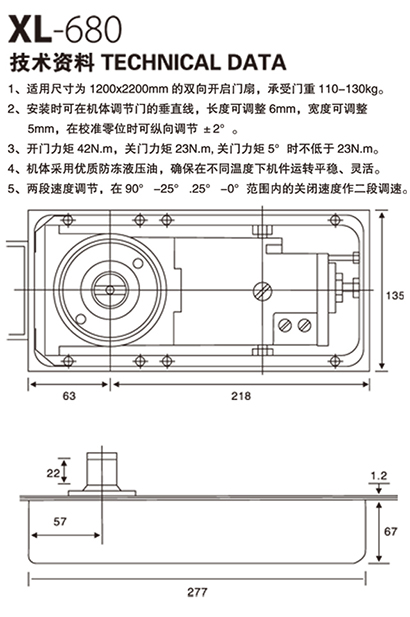 XL-680

技术资料 TECHNICAL DATA

1、适用尺寸为 1200x2200mm 的双向开启门扇，承受门重 110-130kg。

2、安装时可在机体调节门的垂直线，长度可调整 6mm，宽度可调整 5mm，在校准零位时可纵向调节 ±2° 。

3、开门力矩 42N.m，关门力矩 23N.m, 关门力矩 5° 时不低于 23N.m。

4、机体采用优质防冻液压油，确保在不同温度下机件运转平稳、灵活。

5、两段速度调节，在 90° -25° .25° -0° 范围内的关闭速度作二段调速。

135

63

218

22

1.2

57

67

277